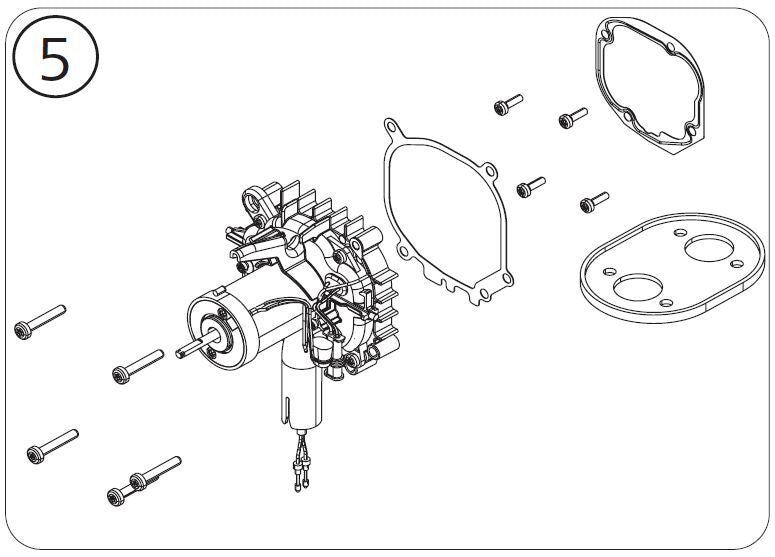 5